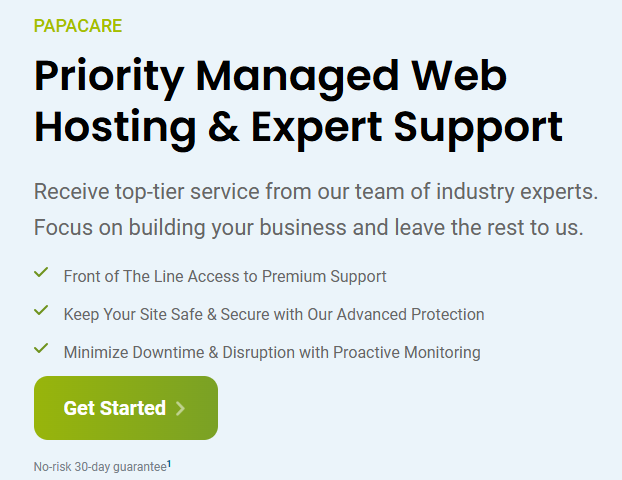 PAPACARE

Priority Managed Web Hosting & Expert Support

Receive top-tier service from our team of industry experts. Focus on building your business and leave the rest to us.

Front of The Line Access to Premium Support

Keep Your Site Safe & Secure with Our Advanced Protection

Minimize Downtime & Disruption with Proactive Monitoring

Get Started

No-risk 30-day guarantee$^1$